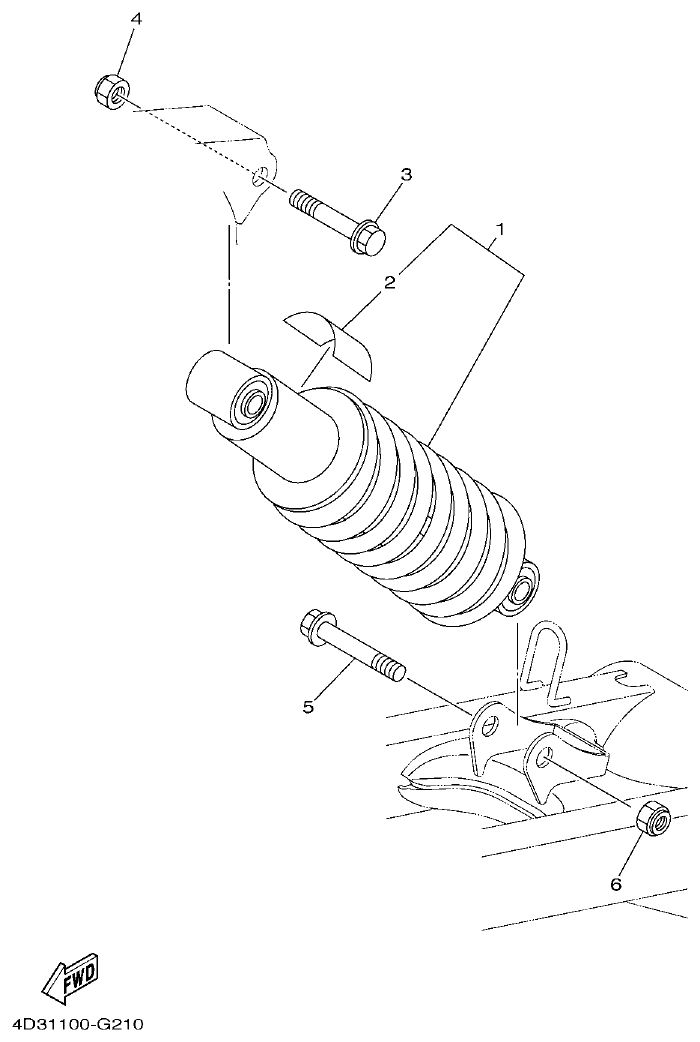 4
3
1
2
5
6
FWD
4D31100-G210